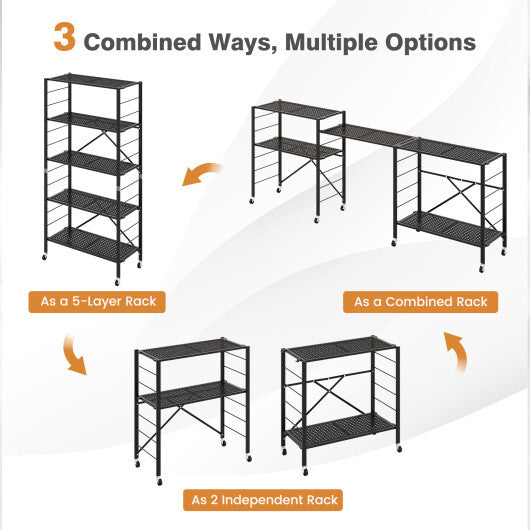 3 Combined Ways, Multiple Options

As a 5-Layer Rack

As a Combined Rack

As 2 Independent Rack